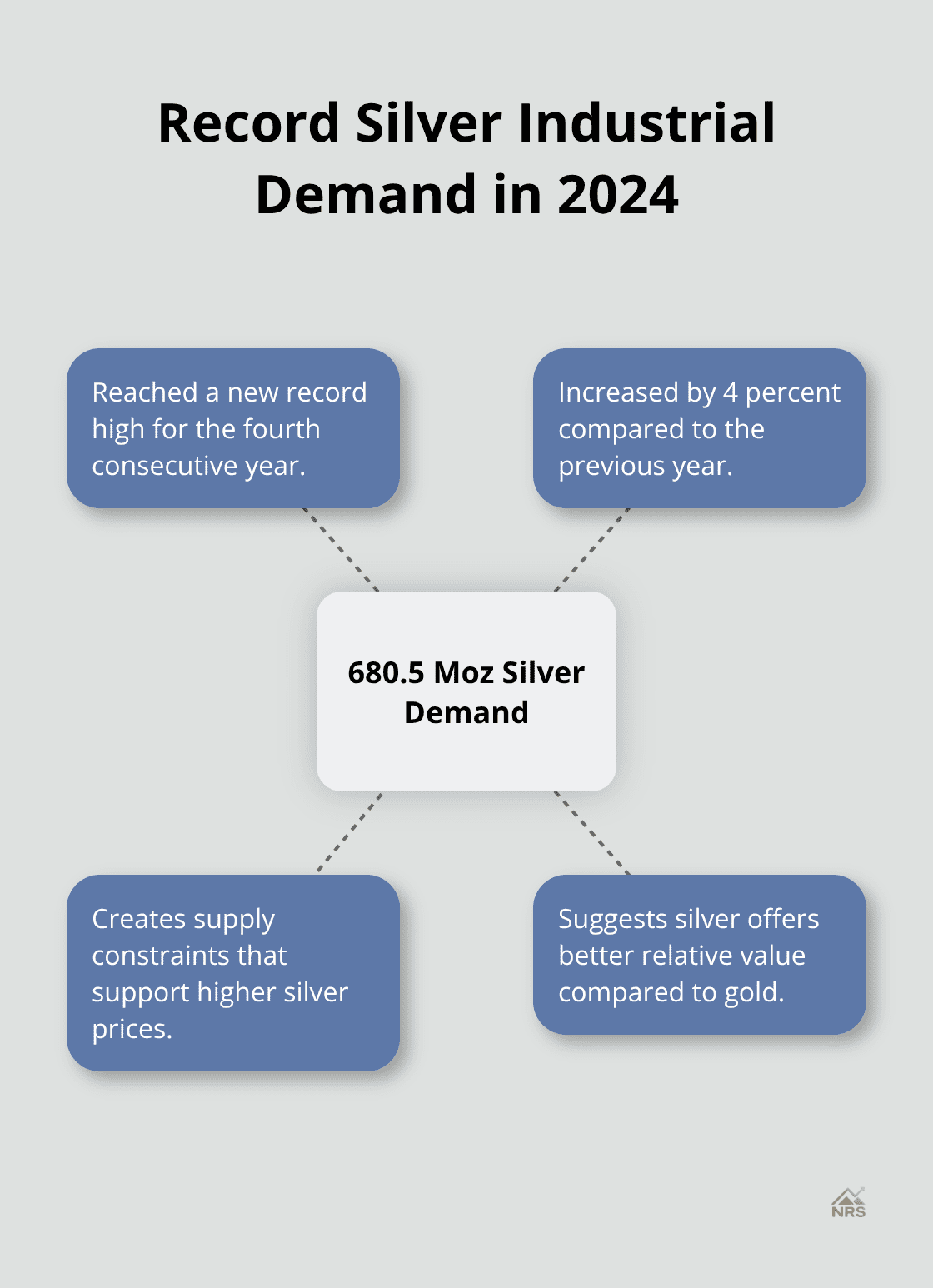 Record Silver Industrial Demand in 2024

Reached a new record high for the fourth consecutive year.

Increased by 4 percent compared to the previous year.

680.5 Moz Silver Demand

Creates supply constraints that support higher silver prices.

Suggests silver offers better relative value compared to gold.

NRS