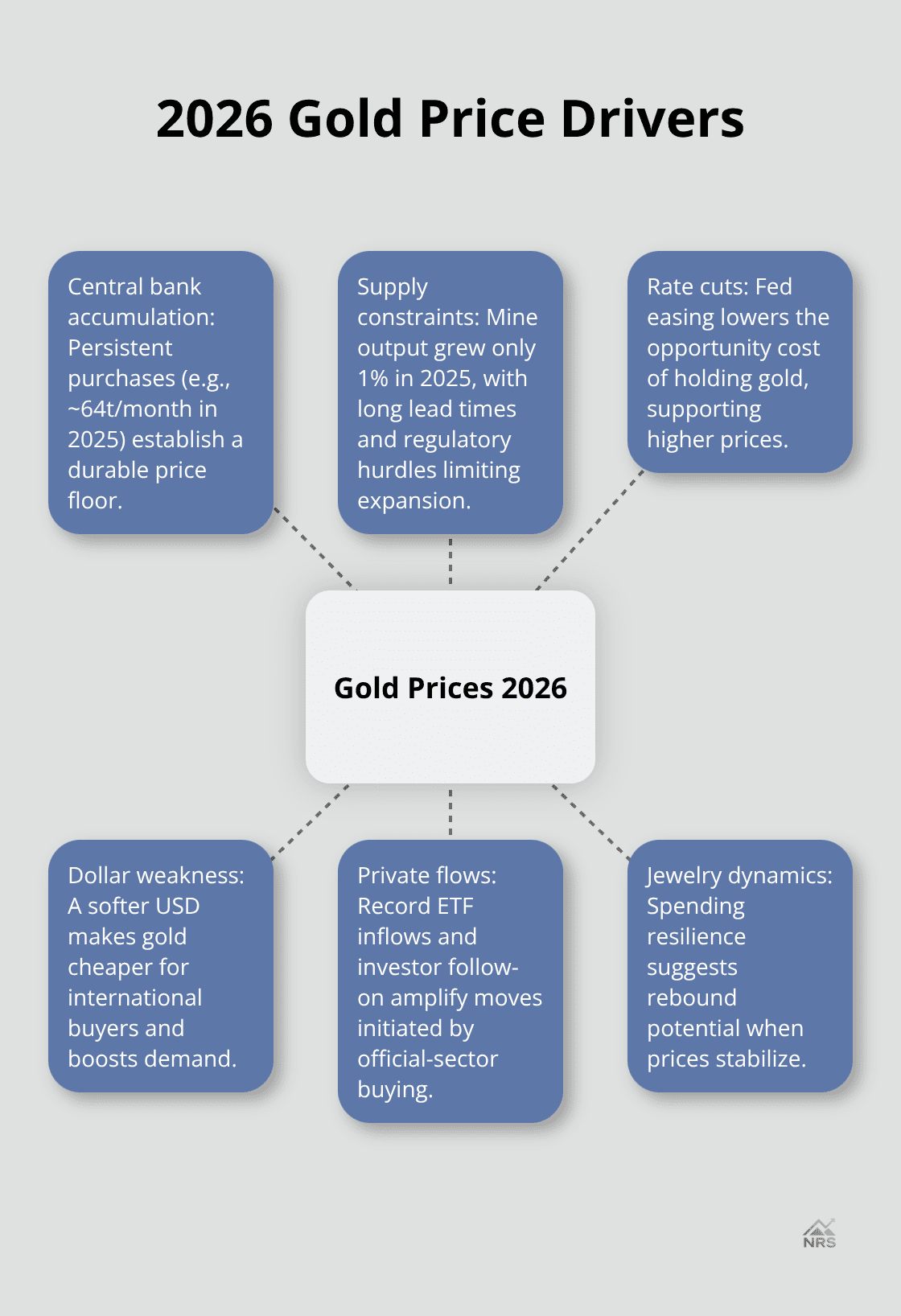 2026 Gold Price Drivers

Central bank accumulation: Persistent purchases (e.g., ~64t/month in 2025) establish a durable price floor.

Supply constraints: Mine output grew only 1% in 2025, with long lead times and regulatory hurdles limiting expansion.

Rate cuts: Fed easing lowers the opportunity cost of holding gold, supporting higher prices.

Gold Prices 2026

Dollar weakness: A softer USD makes gold cheaper for international buyers and boosts demand.

Private flows: Record ETF inflows and investor follow-on amplify moves initiated by official-sector buying.

Jewelry dynamics: Spending resilience suggests rebound potential when prices stabilize.

NRS