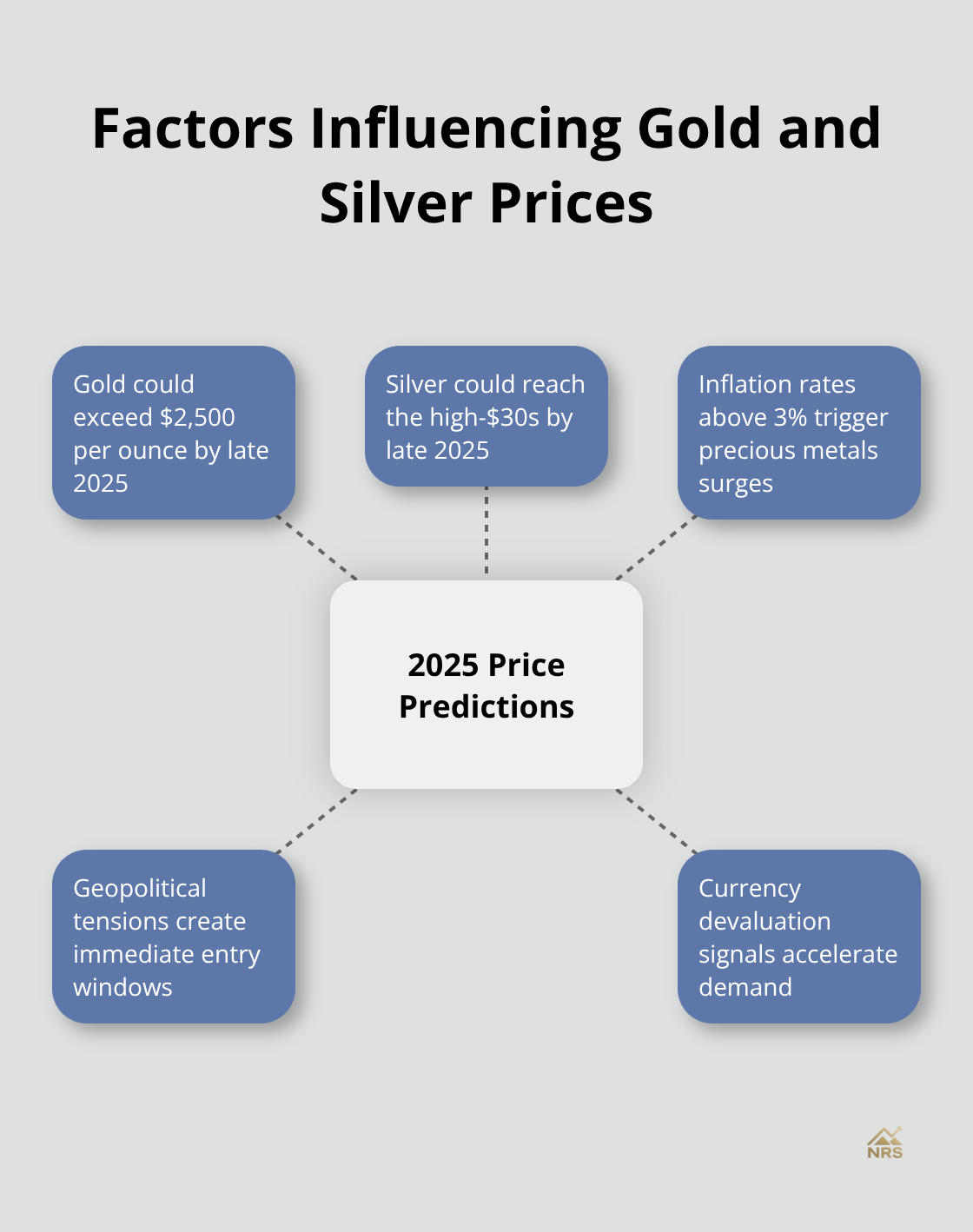 Factors Influencing Gold and Silver Prices

Gold could exceed \$2,500 per ounce by late 2025

Silver could reach the high-\$30s by late 2025

Inflation rates above 3% trigger precious metals surges

2025 Price Predictions

Geopolitical tensions create immediate entry windows

Currency devaluation signals accelerate demand

NRS