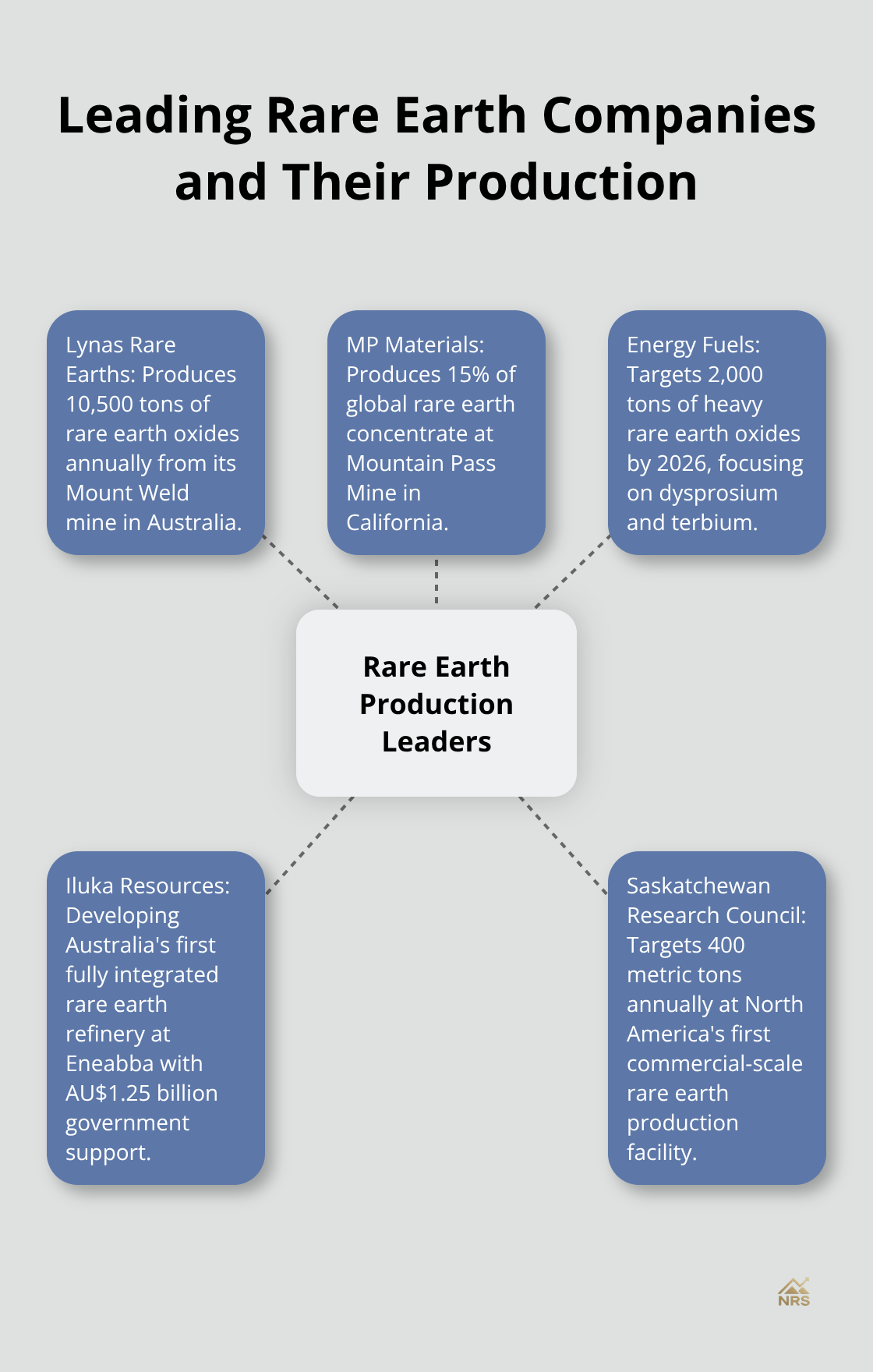 Leading Rare Earth Companies and Their Production

Lynas Rare Earths: Produces 10,500 tons of rare earth oxides annually from its Mount Weld mine in Australia.

MP Materials: Produces 15% of global rare earth concentrate at Mountain Pass Mine in California.

Energy Fuels: Targets 2,000 tons of heavy rare earth oxides by 2026, focusing on dysprosium and terbium.

Rare Earth Production Leaders

Iluka Resources: Developing Australia's first fully integrated rare earth refinery at Eneabba with AU$1.25 billion government support.

Saskatchewan Research Council: Targets 400 metric tons annually at North America's first commercial-scale rare earth production facility.

NRS