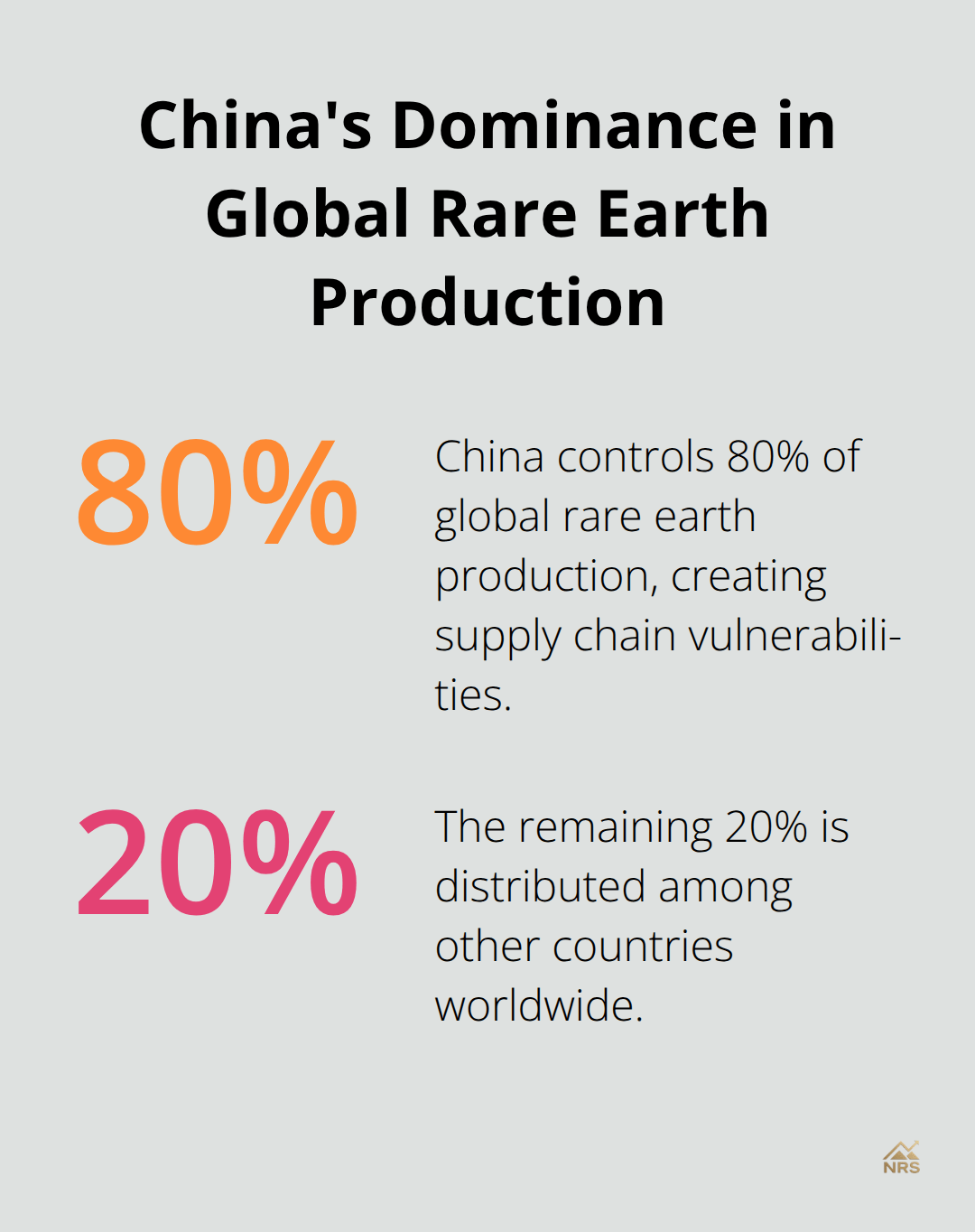 China's Dominance in Global Rare Earth Production

80%

China controls 80% of global rare earth production, creating supply chain vulnerabilities.

20%

The remaining 20% is distributed among other countries worldwide.

NRS