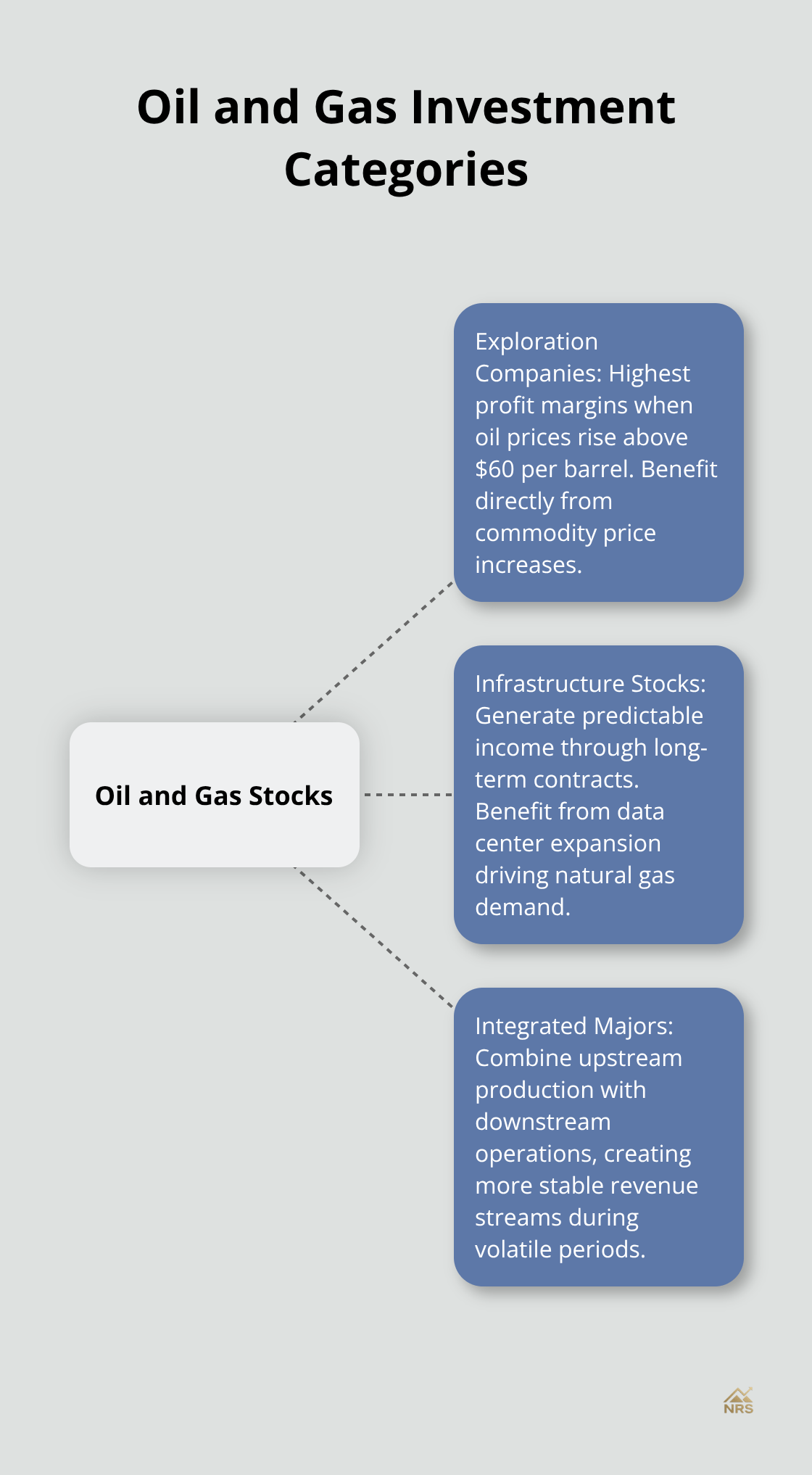 Oil and Gas Investment Categories

Oil and Gas Stocks

Exploration Companies: Highest profit margins when oil prices rise above \$60 per barrel. Benefit directly from commodity price increases.

Infrastructure Stocks: Generate predictable income through long-term contracts. Benefit from data center expansion driving natural gas demand.

Integrated Majors: Combine upstream production with downstream operations, creating more stable revenue streams during volatile periods.

NRS