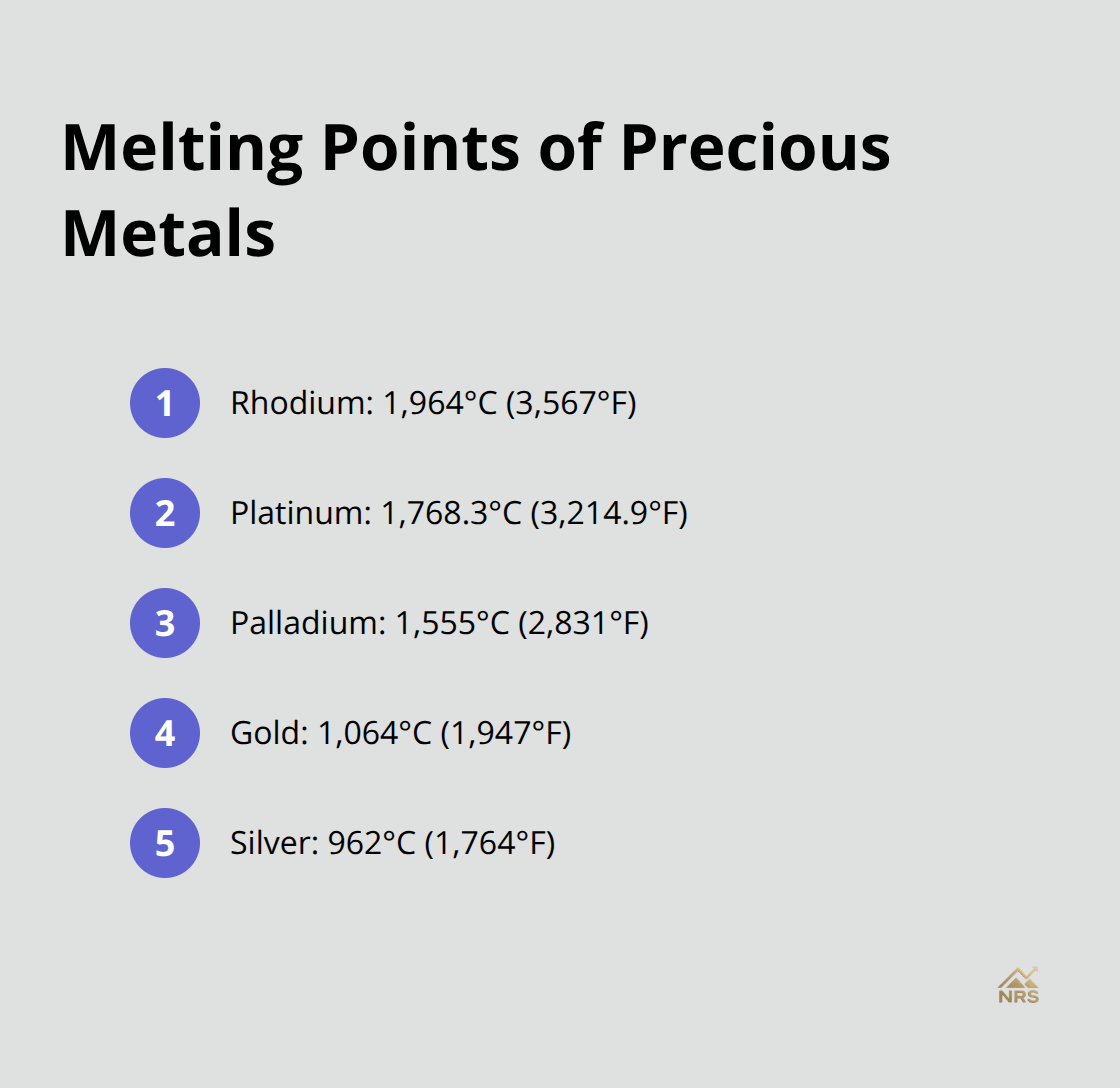 Melting Points of Precious Metals

1 Rhodium: 1,964°C (3,567°F)

2 Platinum: 1,768.3°C (3,214.9°F)

3 Palladium: 1,555°C (2,831°F)

4 Gold: 1,064°C (1,947°F)

5 Silver: 962°C (1,764°F)

NRS