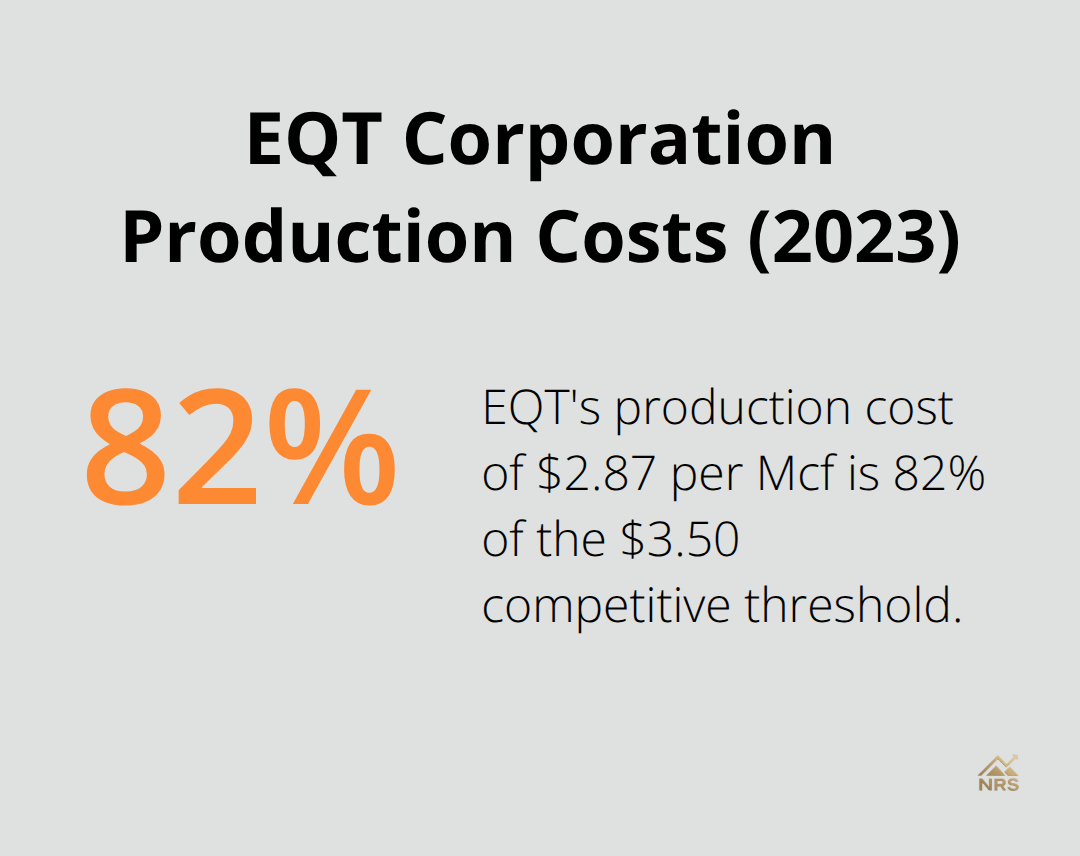 EQT Corporation Production Costs (2023)

82%

EQT's production cost of \$2.87 per Mcf is 82% of the \$3.50 competitive threshold.

NRS